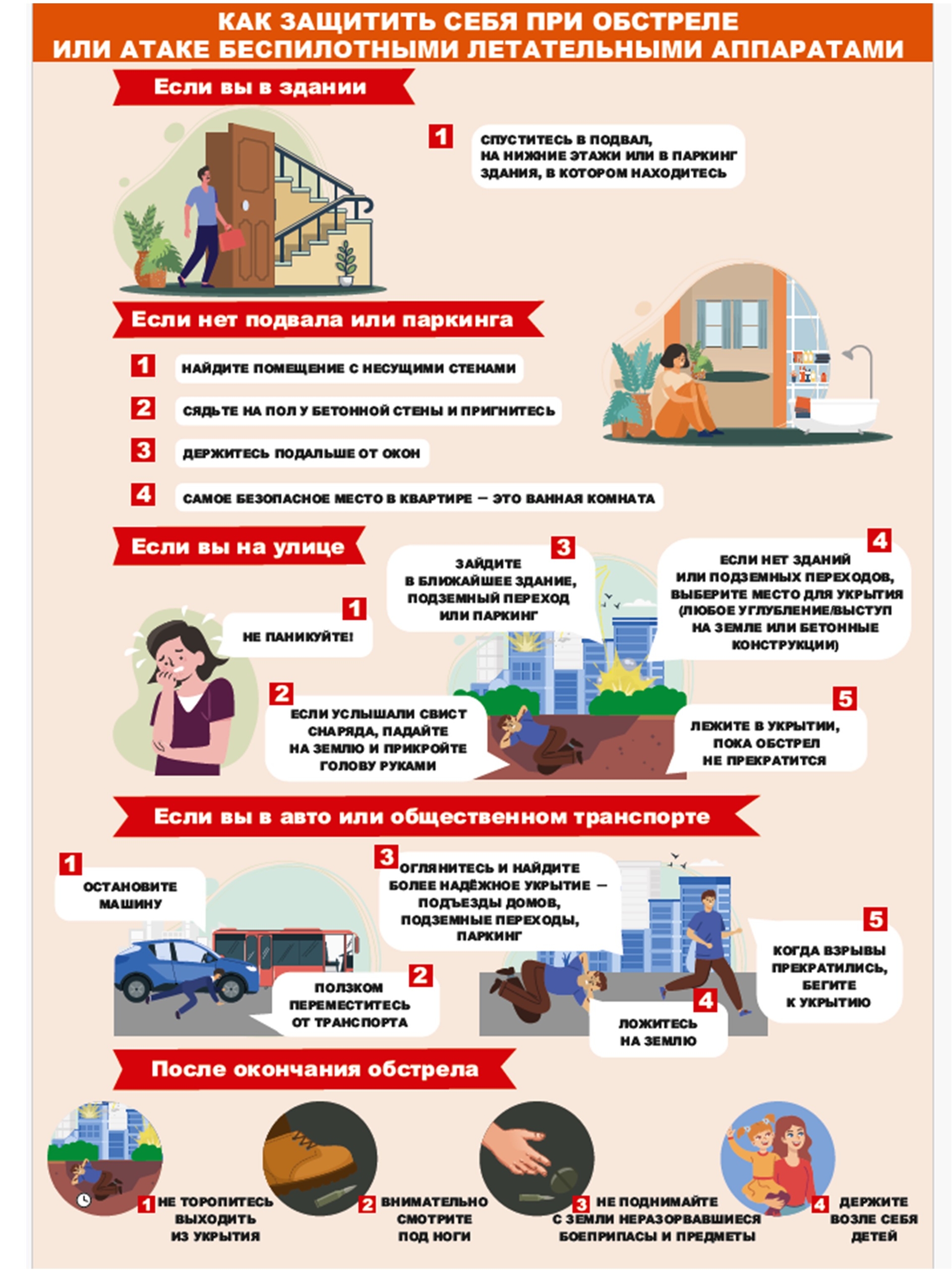 КАК ЗАЩИТИТЬ СЕБЯ ПРИ ОБСТРЕЛЕ ИЛИ АТАКЕ БЕСПИЛОТНЫМИ ЛЕТАТЕЛЬНЫМИ АППАРАТАМИ

Если вы в здании

1 СПУСТИТЕСЬ В ПОДВАЛ, НА НИЖНИЕ ЭТАЖИ ИЛИ В ПАРКИНГ ЗДАНИЯ, В КОТОРОМ НАХОДИТЕСЬ

Если нет подвала или паркинга

1 НАЙДИТЕ ПОМЕЩЕНИЕ С НЕСУЩИМИ СТЕНАМИ

2 СЯДЬТЕ НА ПОЛ У БЕТОННОЙ СТЕНЫ И ПРИГНИТЕСЬ

3 ДЕРЖИТЕСЬ ПОДАЛЬШЕ ОТ ОКОН

4 САМОЕ БЕЗОПАСНОЕ МЕСТО В КВАРТИРЕ — ЭТО ВАННАЯ КОМНАТА

Если вы на улице

1 НЕ ПАНИКУЙТЕ!

2 ЕСЛИ УСЛЫШАЛИ СВИСТ СНАРЯДА, ПАДАЙТЕ НА ЗЕМЛЮ И ПРИКРОЙТЕ ГОЛОВУ РУКАМИ

3 ЗАЙДИТЕ В БЛИЖАЙШЕЕ ЗДАНИЕ, ПОДЗЕМНЫЙ ПЕРЕХОД ИЛИ ПАРКИНГ

4 ЕСЛИ НЕТ ЗДАНИЙ ИЛИ ПОДЗЕМНЫХ ПЕРЕХОДОВ, ВЫБЕРИТЕ МЕСТО ДЛЯ УКРЫТИЯ (ЛЮБОЕ УГЛУБЛЕНИЕ/ВЫСТУП НА ЗЕМЛЕ ИЛИ БЕТОННЫЕ КОНСТРУКЦИИ)

5 ЛЕЖИТЕ В УКРЫТИИ, ПОКА ОБСТРЕЛ НЕ ПРЕКРАТИТСЯ

Если вы в авто или общественном транспорте

1 ОСТАНОВИТЕ МАШИНУ

2 ПОЛЗКОМ ПЕРЕМЕСТИТЕСЬ ОТ ТРАНСПОРТА

3 ОГЛЯНИТЕСЬ И НАЙДИТЕ БОЛЕЕ НАДЁЖНОЕ УКРЫТИЕ — ПОДЪЕЗДЫ ДОМОВ, ПОДЗЕМНЫЕ ПЕРЕХОДЫ, ПАРКИНГ

4 ЛОЖИТЕСЬ НА ЗЕМЛЮ

5 КОГДА ВЗРЫВЫ ПРЕКРАТИЛИСЬ, БЕГИТЕ К УКРЫТИЮ

После окончания обстрела

1 НЕ ТОРОПИТЕСЬ ВЫХОДИТЬ ИЗ УКРЫТИЯ

2 ВНИМАТЕЛЬНО СМОТРИТЕ ПОД НОГИ

3 НЕ ПОДНИМАЙТЕ С ЗЕМЛИ НЕРАЗОРВАВШИЕСЯ БОЕПРИПАСЫ И ПРЕДМЕТЫ

4 ДЕРЖИТЕ ВОЗЛЕ СЕБЯ ДЕТЕЙ